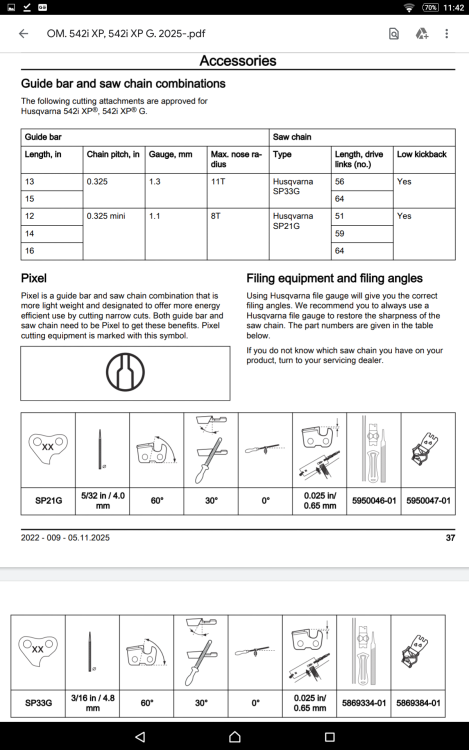 70% 11:42

OM. 542i XP, 542i XP G. 2025-.pdf

Accessories

Guide bar and saw chain combinations

The following cutting attachments are approved for Husqvarna 542i XP®, 542i XP® G.

| Guide bar | | | | Saw chain | | |
|---|---|---|---|---|---|---|
| Length, in | Chain pitch, in | Gauge, mm | Max. nose radius | Type | Length, drive links (no.) | Low kickback |
| 13 | 0.325 | 1.3 | 11T | Husqvarna SP33G | 56 | Yes |
| 15 | | | | | 64 | |
| 12 | 0.325 mini | 1.1 | 8T | Husqvarna SP21G | 51 | Yes |
| 14 | | | | | 59 | |
| 16 | | | | | 64 | |

Pixel

Pixel is a guide bar and saw chain combination that is more light weight and designated to offer more energy efficient use by cutting narrow cuts. Both guide bar and saw chain need to be Pixel to get these benefits. Pixel cutting equipment is marked with this symbol.

Filing equipment and filing angles

Using Husqvarna file gauge will give you the correct filing angles. We recommend you to always use a Husqvarna file gauge to restore the sharpness of the saw chain. The part numbers are given in the table below.

If you do not know which saw chain you have on your product, turn to your servicing dealer.

| XX | | | | | | | |
|---|---|---|---|---|---|---|---|
| SP21G | 5/32 in / 4.0 mm | 60° | 30° | 0° | 0.025 in/ 0.65 mm | 5950046-01 | 5950047-01 |

2022 - 009 - 05.11.2025

37

| XX | | | | | | | |
|---|---|---|---|---|---|---|---|
| SP33G | 3/16 in / 4.8 mm | 60° | 30° | 0° | 0.025 in/ 0.65 mm | 5869334-01 | 5869384-01 |